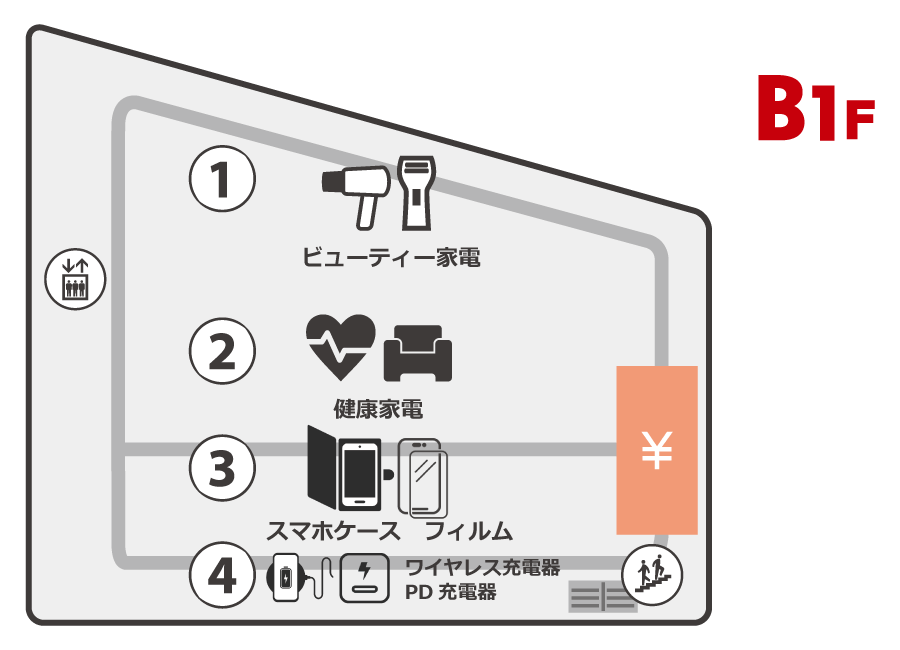 B1F

1
ビューティー家電

2
健康家電

3
スマホケース　フィルム

4
ワイヤレス充電器
PD 充電器

¥