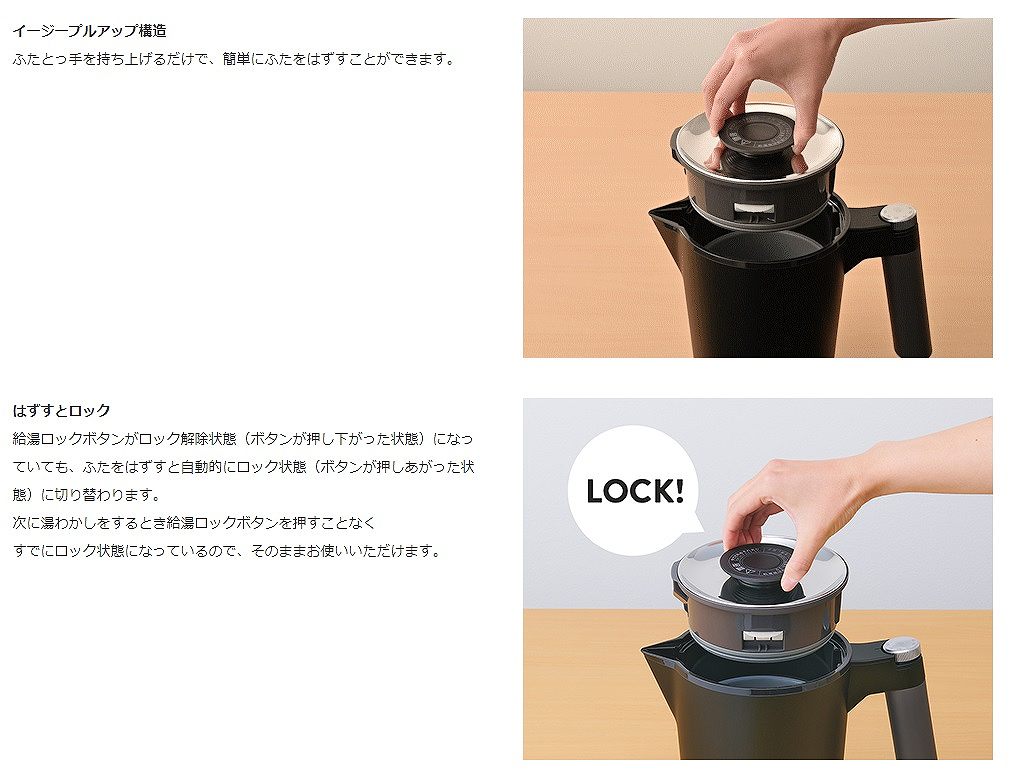 イージープルアップ構造
ふたとっ手を持ち上げるだけで、簡単にふたをはずすことができます。

はずすとロック
給湯ロックボタンがロック解除状態（ボタンが押し下がった状態）になっていても、ふたをはずすと自動的にロック状態（ボタンが押しあがった状態）に切り替わります。
次に湯わかしをするとき給湯ロックボタンを押すことなく
すでにロック状態になっているので、そのままお使いいただけます。

LOCK!