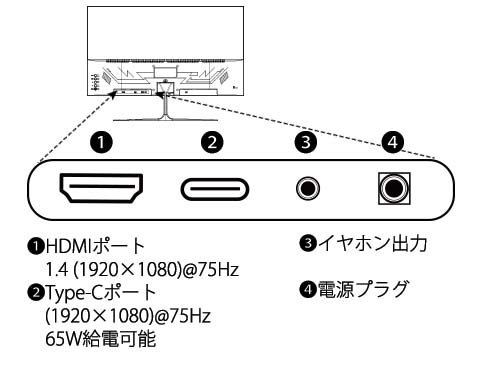 ❶ ❷ ❸ ❹

❶HDMIポート
1.4 (1920×1080)@75Hz
❷Type-Cポート
(1920×1080)@75Hz
65W給電可能

❸イヤホン出力

❹電源プラグ