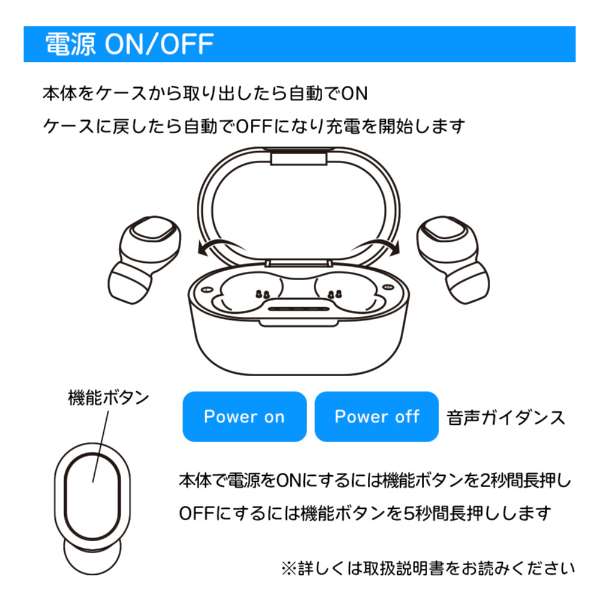 電源 ON/OFF

本体をケースから取り出したら自動でON
ケースに戻したら自動でOFFになり充電を開始します

機能ボタン

Power on

Power off

音声ガイダンス

本体で電源をONにするには機能ボタンを2秒間長押し
OFFにするには機能ボタンを5秒間長押しします

※詳しくは取扱説明書をお読みください