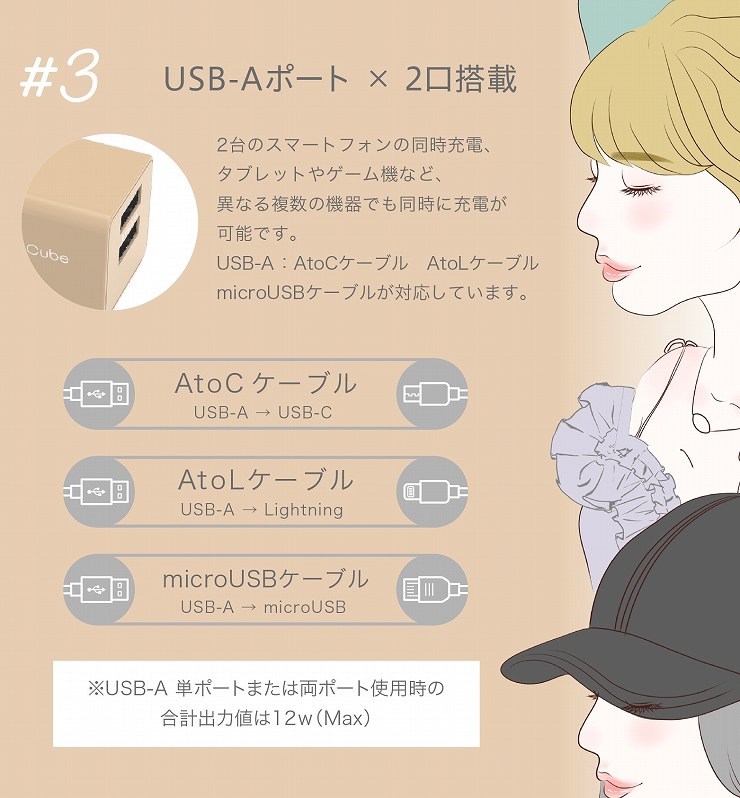 #3

USB-Aポート × 2口搭載

Cube

2台のスマートフォンの同時充電、タブレットやゲーム機など、異なる複数の機器でも同時に充電が可能です。
USB-A：AtoCケーブル　AtoLケーブル microUSBケーブルが対応しています。

AtoC ケーブル
USB-A → USB-C

AtoLケーブル
USB-A → Lightning

microUSBケーブル
USB-A → microUSB

※USB-A 単ポートまたは両ポート使用時の合計出力値は12w（Max）