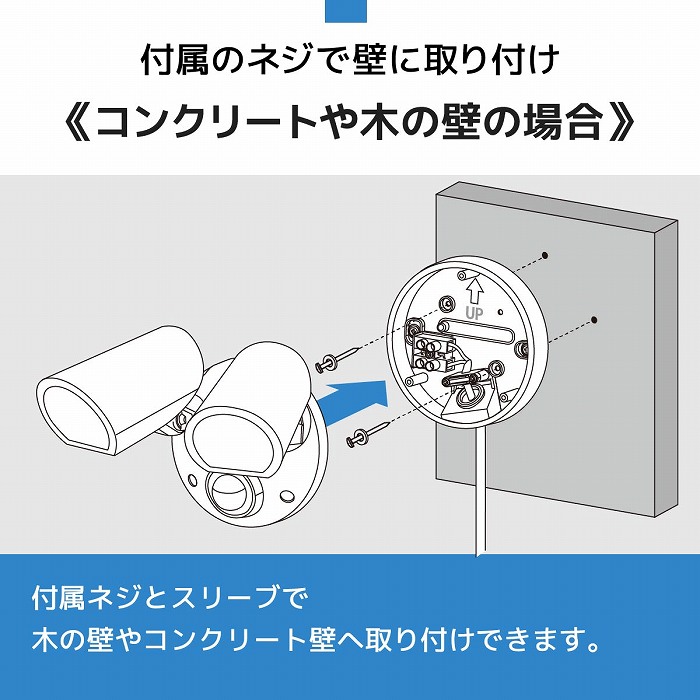 付属のネジで壁に取り付け

《コンクリートや木の壁の場合》

UP

付属ネジとスリーブで
木の壁やコンクリート壁へ取り付けできます。