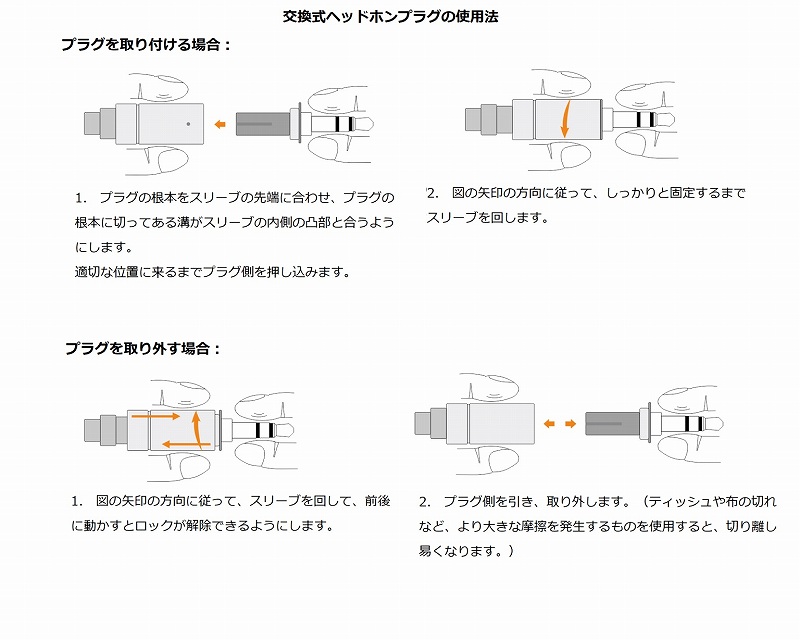 交換式ヘッドホンプラグの使用法

プラグを取り付ける場合：

1. プラグの根本をスリーブの先端に合わせ、プラグの根本に切ってある溝がスリーブの内側の凸部と合うようにします。
適切な位置に来るまでプラグ側を押し込みます。

2. 図の矢印の方向に従って、しっかりと固定するまでスリーブを回します。

プラグを取り外す場合：

1. 図の矢印の方向に従って、スリーブを回して、前後に動かすとロックが解除できるようにします。

2. プラグ側を引き、取り外します。（ティッシュや布の切れなど、より大きな摩擦を発生するものを使用すると、切り離し易くなります。）