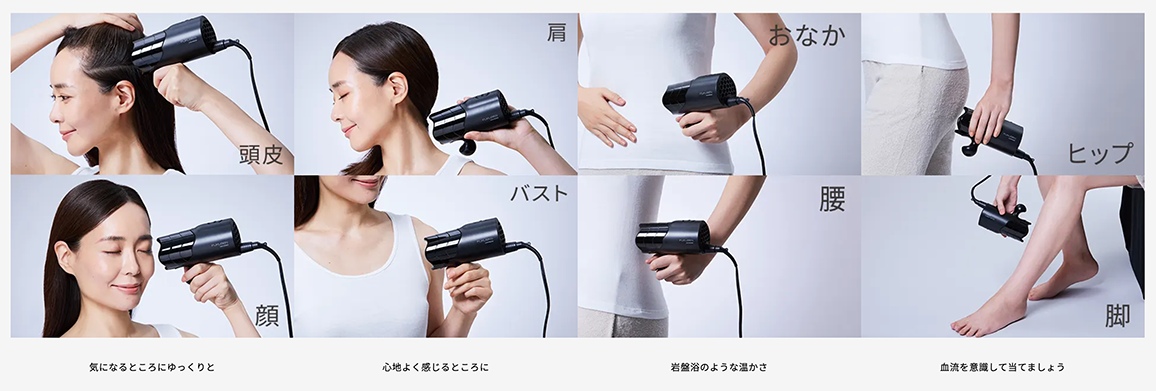 頭皮

肩

おなか

ヒップ

顔

バスト

腰

脚

気になるところにゆっくりと

心地よく感じるところに

岩盤浴のような温かさ

血流を意識して当てましょう