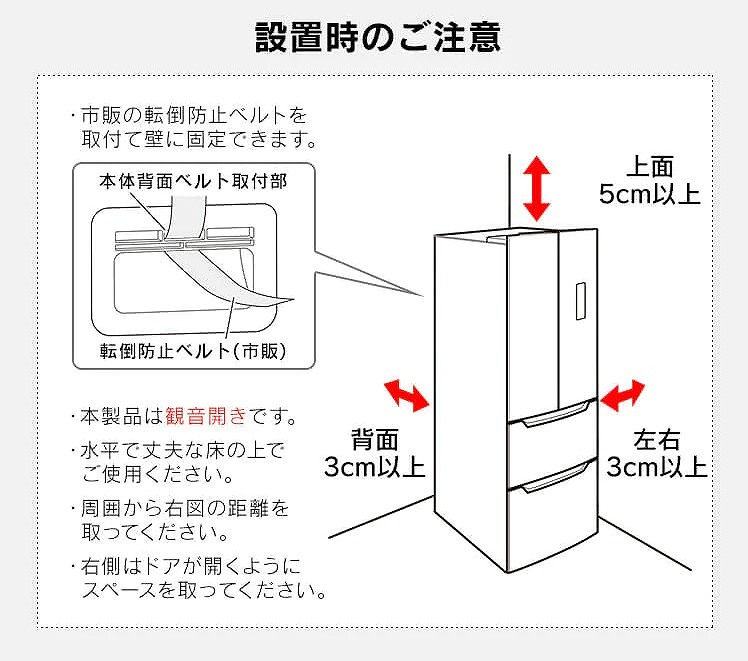 設置時のご注意

・市販の転倒防止ベルトを取付て壁に固定できます。

本体背面ベルト取付部

転倒防止ベルト(市販)

・本製品は観音開きです。

・水平で丈夫な床の上でご使用ください。

・周囲から右図の距離を取ってください。

・右側はドアが開くようにスペースを取ってください。

上面
5cm以上

背面
3cm以上

左右
3cm以上