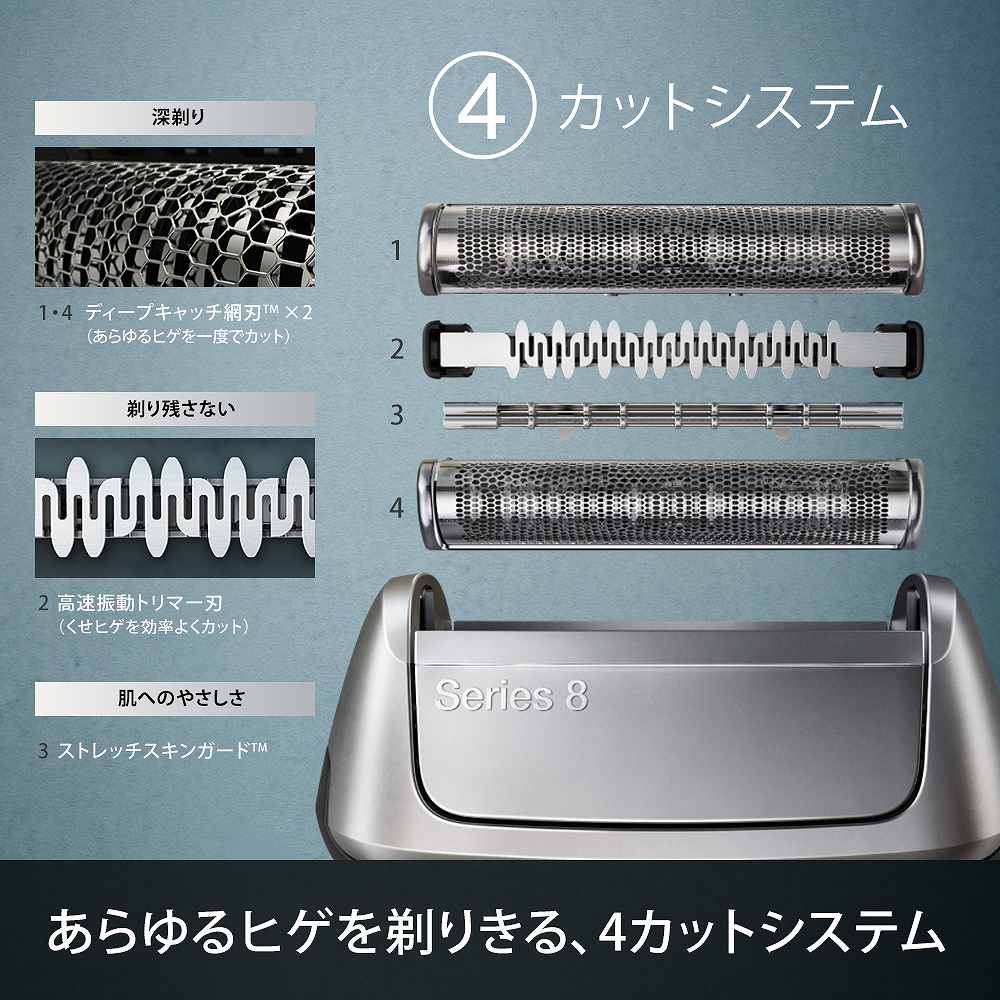 ④ カットシステム

深剃り

1・4 ディープキャッチ網刃™ ×2
（あらゆるヒゲを一度でカット）

剃り残さない

2 高速振動トリマー刃
（くせヒゲを効率よくカット）

肌へのやさしさ

3 ストレッチスキンガード™

1

2

3

4

Series 8

あらゆるヒゲを剃りきる、4カットシステム