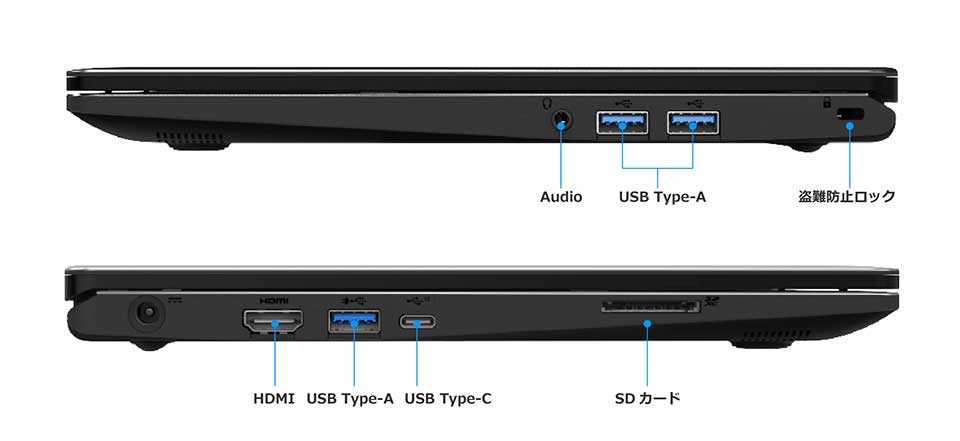 Audio
USB Type-A
盗難防止ロック

HDMI

HDMI
USB Type-A
USB Type-C
SD カード