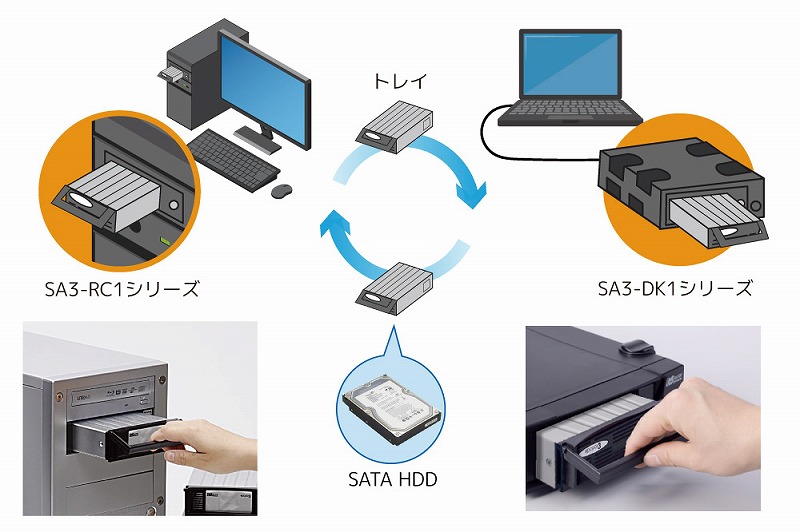 トレイ

SA3-RC1シリーズ

SA3-DK1シリーズ

SATA HDD