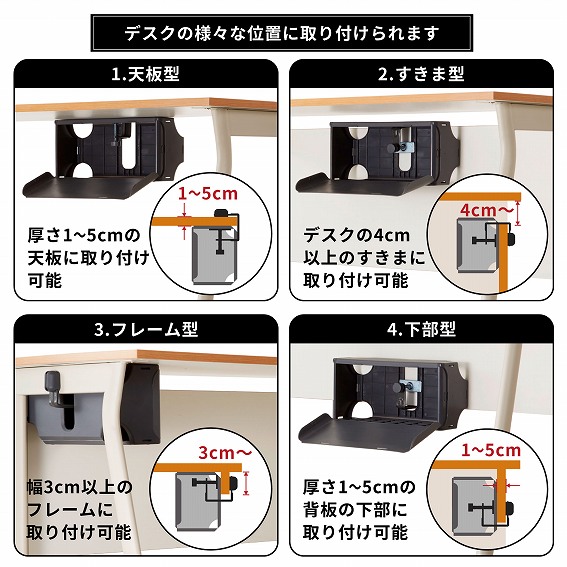 デスクの様々な位置に取り付けられます

1.天板型

1~5cm

厚さ1~5cmの天板に取り付け可能

2.すきま型

4cm~

デスクの4cm以上のすきまに取り付け可能

3.フレーム型

3cm~

幅3cm以上のフレームに取り付け可能

4.下部型

1~5cm

厚さ1~5cmの背板の下部に取り付け可能