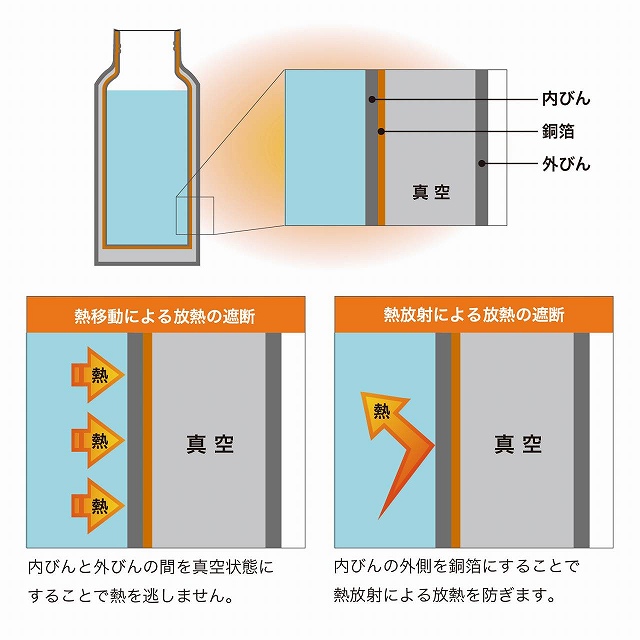 内びん

銅箔

外びん

真空

熱移動による放熱の遮断

熱

熱

熱

真空

内びんと外びんの間を真空状態にすることで熱を逃しません。

熱放射による放熱の遮断

熱

真空

内びんの外側を銅箔にすることで熱放射による放熱を防ぎます。