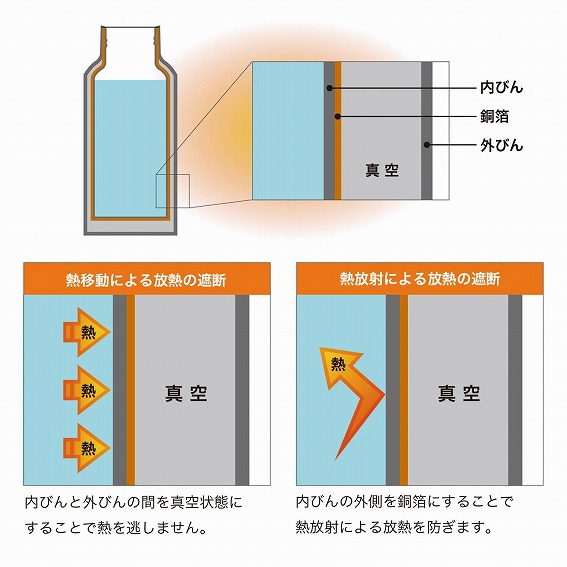 内びん
銅箔
外びん
真空

熱移動による放熱の遮断

熱
熱
熱
真空

内びんと外びんの間を真空状態にすることで熱を逃しません。

熱放射による放熱の遮断

熱
真空

内びんの外側を銅箔にすることで熱放射による放熱を防ぎます。