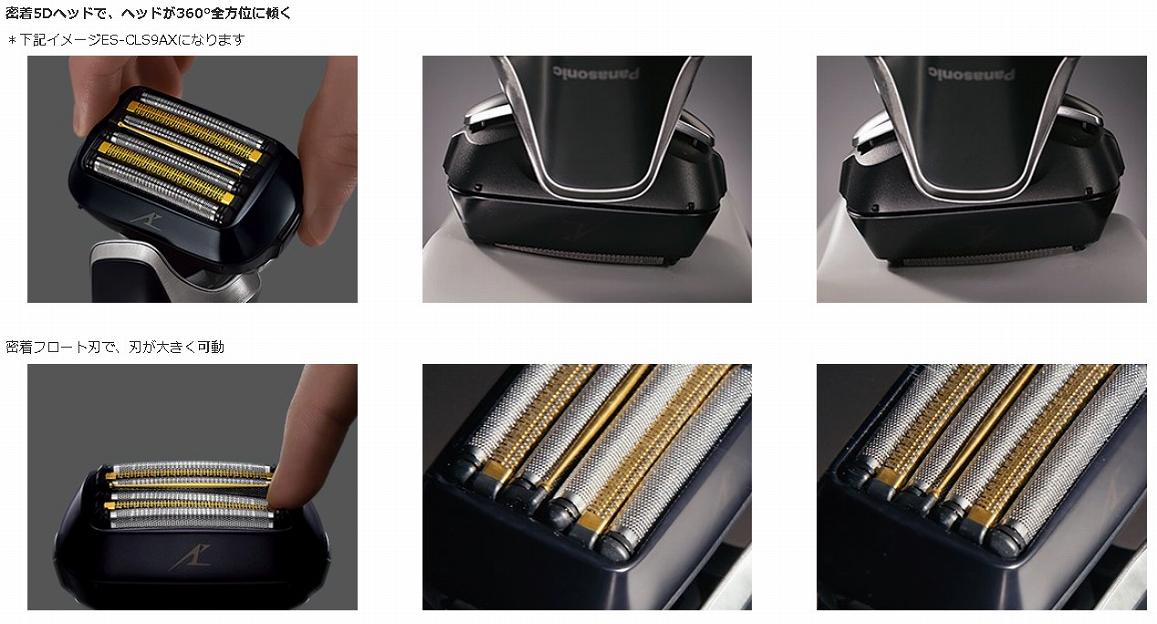 密着5Dヘッドで、ヘッドが360°全方位に傾く

＊下記イメージES-CLS9AXになります

Panasonic

Panasonic

密着フロート刃で、刃が大きく可動