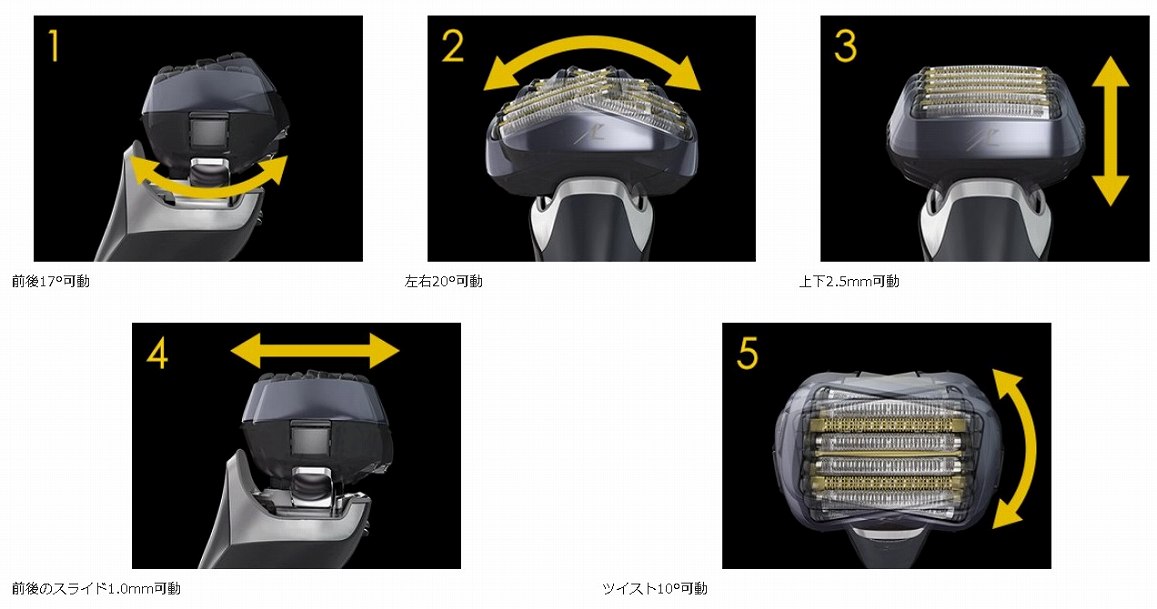 1

前後17°可動

2

左右20°可動

3

上下2.5mm可動

4

前後のスライド1.0mm可動

5

ツイスト10°可動