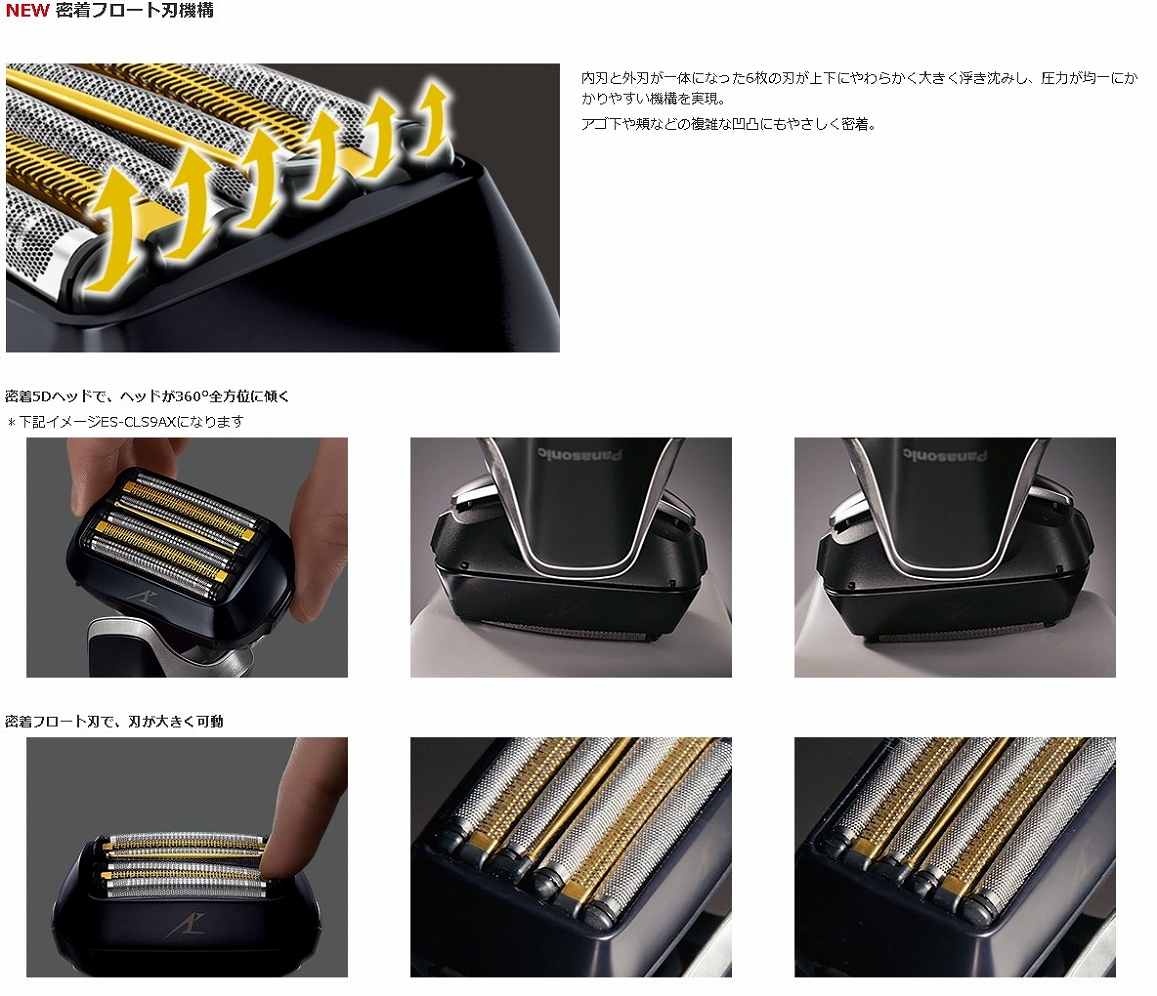 NEW 密着フロート刃機構

内刃と外刃が一体になった6枚の刃が上下にやわらかく大きく浮き沈みし、圧力が均一にかかりやすい機構を実現。
アゴ下や頬などの複雑な凹凸にもやさしく密着。

密着5Dヘッドで、ヘッドが360°全方位に傾く
＊下記イメージES-CLS9AXになります

Panasonic

Panasonic

密着フロート刃で、刃が大きく可動