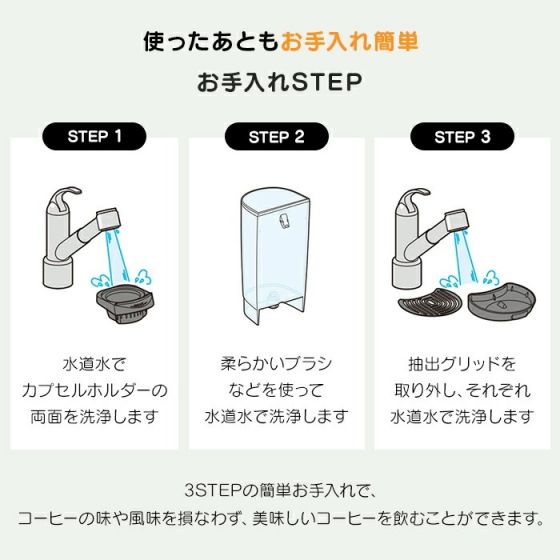 使ったあともお手入れ簡単

お手入れSTEP

STEP 1

水道水で
カプセルホルダーの
両面を洗浄します

STEP 2

柔らかいブラシ
などを使って
水道水で洗浄します

STEP 3

抽出グリッドを
取り外し、それぞれ
水道水で洗浄します

3STEPの簡単お手入れで、
コーヒーの味や風味を損なわず、美味しいコーヒーを飲むことができます。