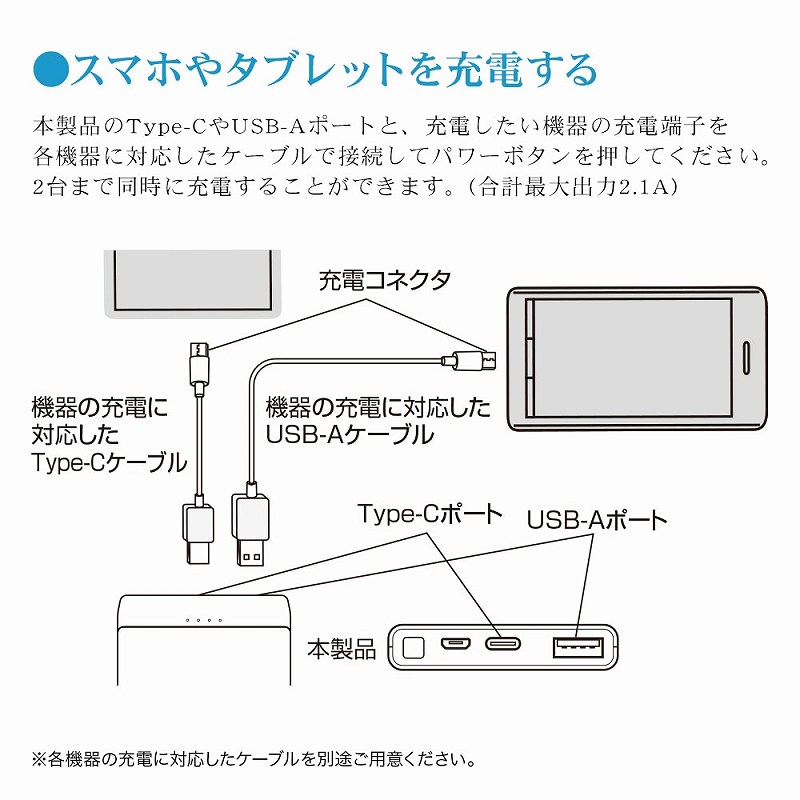 ●スマホやタブレットを充電する

本製品のType-CやUSB-Aポートと、充電したい機器の充電端子を各機器に対応したケーブルで接続してパワーボタンを押してください。2台まで同時に充電することができます。(合計最大出力2.1A)

充電コネクタ

機器の充電に対応したType-Cケーブル

機器の充電に対応したUSB-Aケーブル

Type-Cポート

USB-Aポート

本製品

※各機器の充電に対応したケーブルを別途ご用意ください。