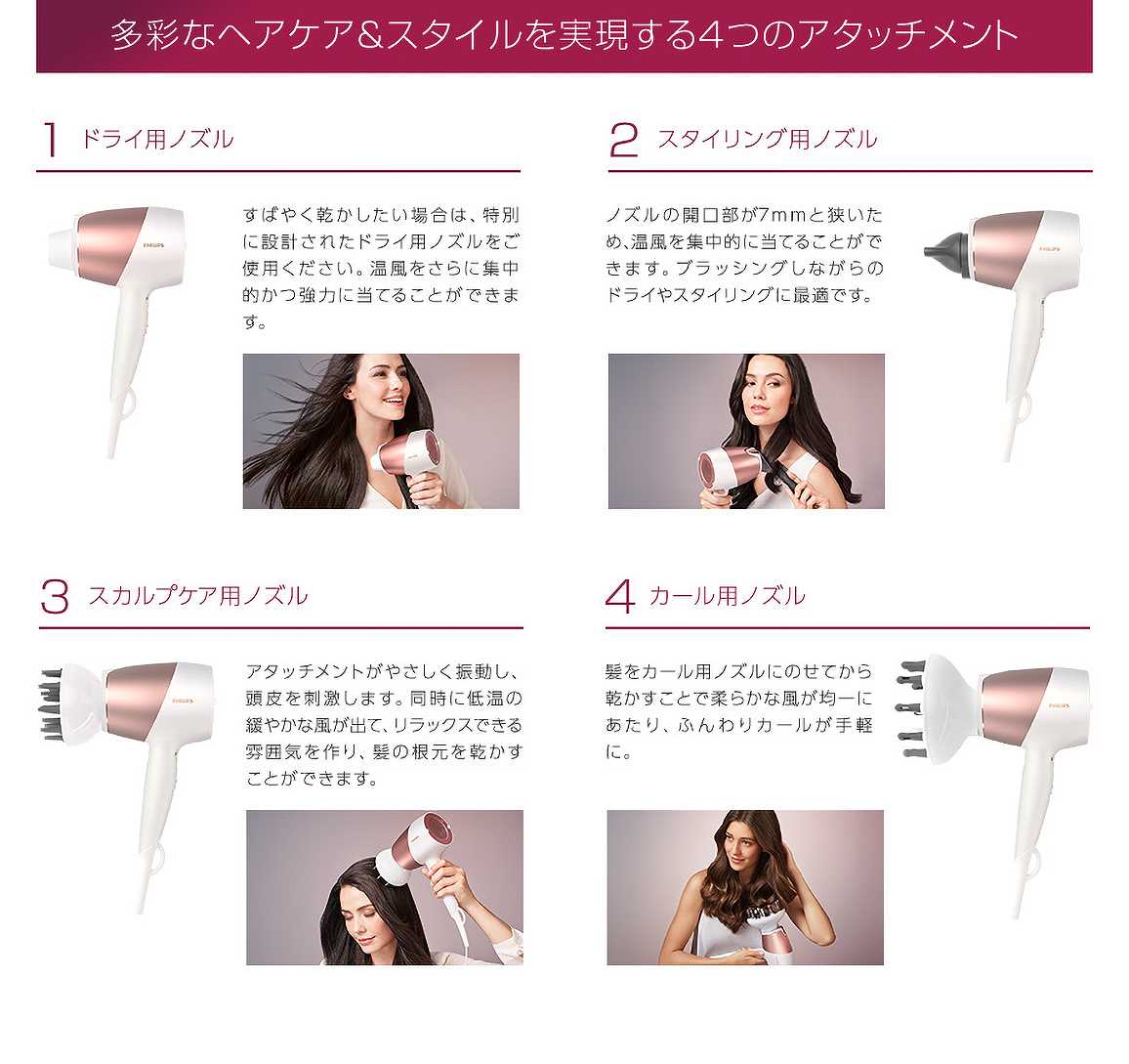 多彩なヘアケア&スタイルを実現する4つのアタッチメント

1 ドライ用ノズル

PHILIPS

すばやく乾かしたい場合は、特別に設計されたドライ用ノズルをご使用ください。温風をさらに集中的かつ強力に当てることができます。

2 スタイリング用ノズル

ノズルの開口部が7mmと狭いため、温風を集中的に当てることができます。ブラッシングしながらのドライやスタイリングに最適です。

PHILIPS

3 スカルプケア用ノズル

PHILIPS

アタッチメントがやさしく振動し、頭皮を刺激します。同時に低温の緩やかな風が出て、リラックスできる雰囲気を作り、髪の根元を乾かすことができます。

4 カール用ノズル

髪をカール用ノズルにのせてから乾かすことで柔らかな風が均一にあたり、ふんわりカールが手軽に。

PHILIPS