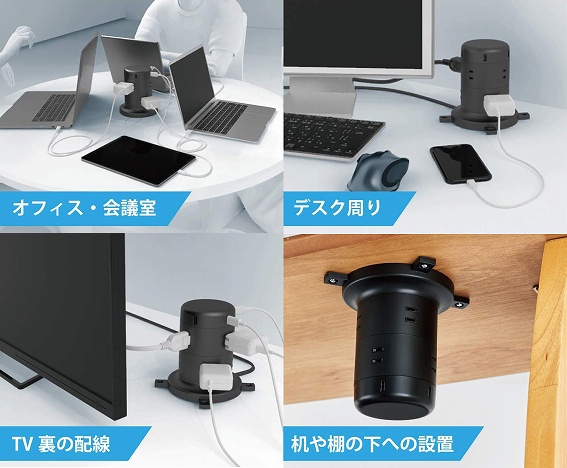 オフィス・会議室

デスク周り

TV 裏の配線

机や棚の下への設置