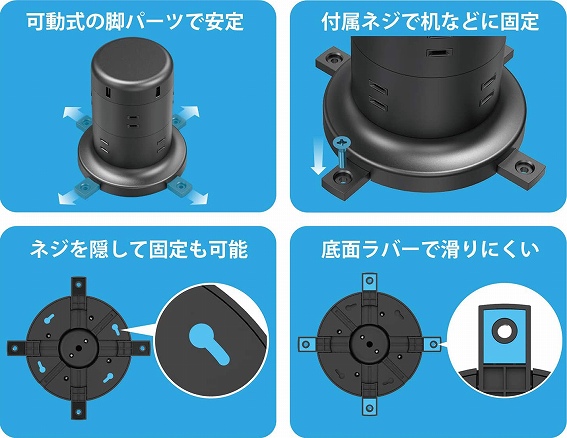 可動式の脚パーツで安定

付属ネジで机などに固定

ネジを隠して固定も可能

底面ラバーで滑りにくい