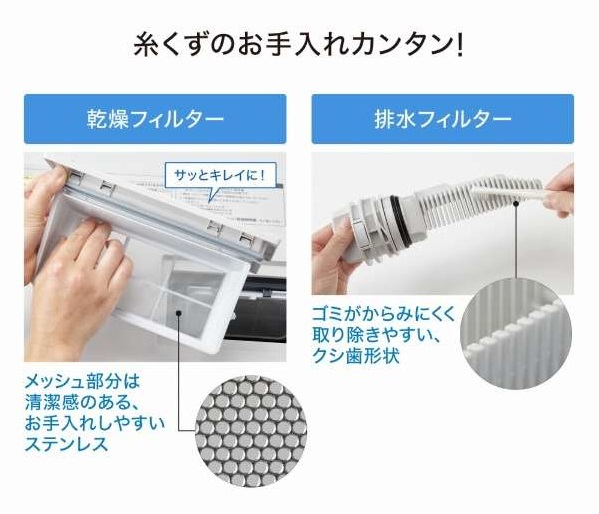 糸くずのお手入れカンタン!

乾燥フィルター

サッとキレイに!

メッシュ部分は清潔感のある、お手入れしやすいステンレス

排水フィルター

ゴミがからみにくく取り除きやすい、クシ歯形状