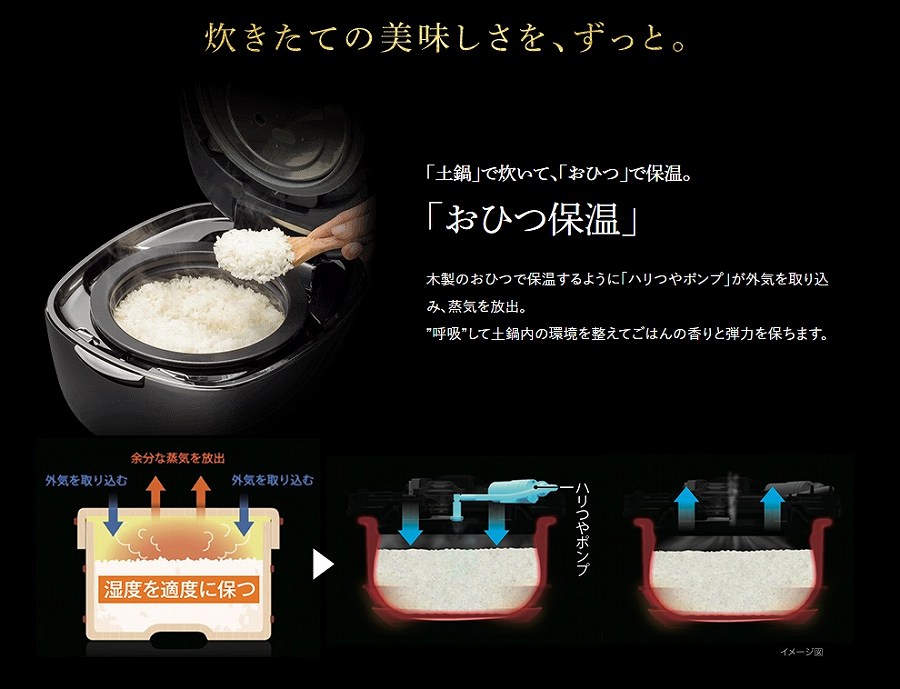 炊きたての美味しさを、ずっと。

「土鍋」で炊いて、「おひつ」で保温。

「おひつ保温」

木製のおひつで保温するように「ハリつやポンプ」が外気を取り込み、蒸気を放出。
"呼吸"して土鍋内の環境を整えてごはんの香りと弾力を保ちます。

余分な蒸気を放出

外気を取り込む

外気を取り込む

湿度を適度に保つ

ハリつやポンプ

イメージ図