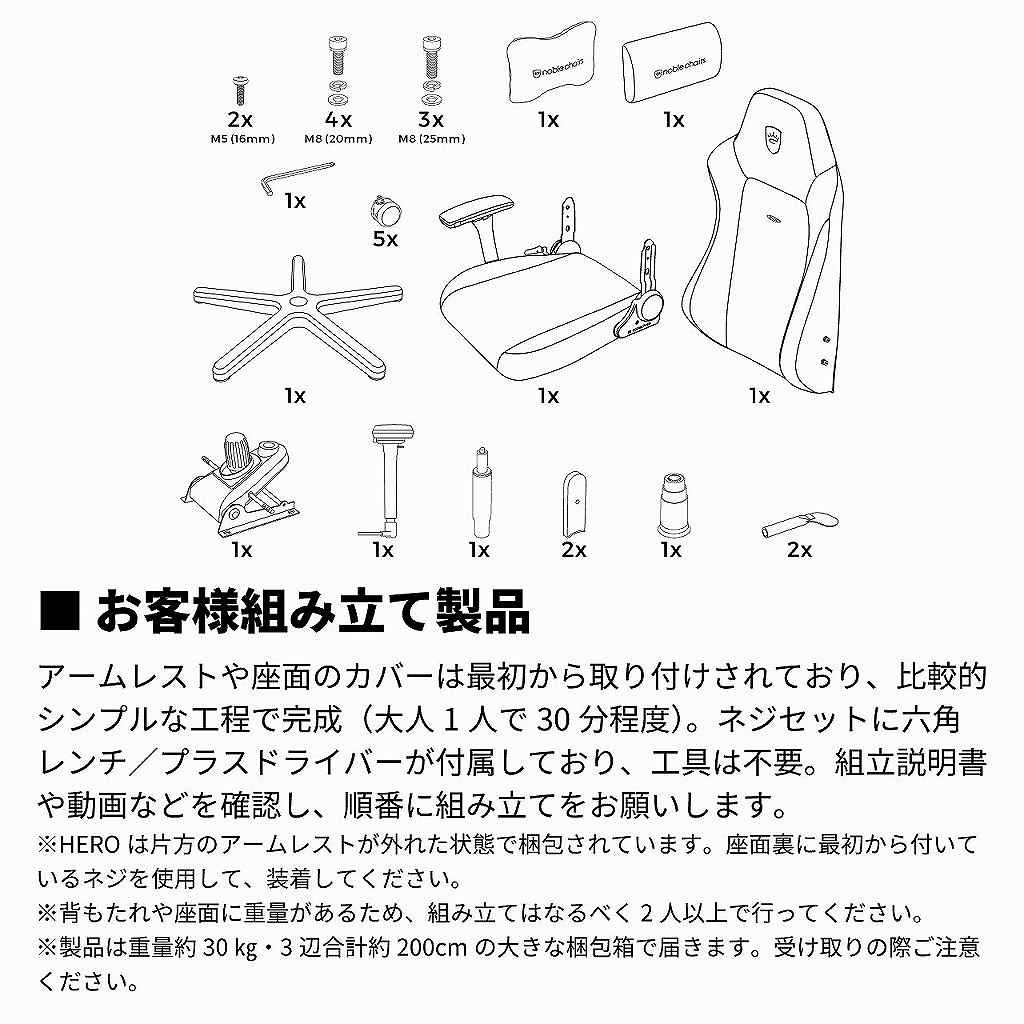 2x
M5 (16mm)

4x
M8 (20mm)

3x
M8 (25mm)

noblechairs
1x

noblechairs
1x

1x

5x

1x

1x

1x

1x

1x

1x

2x

1x

2x

■ お客様組み立て製品

アームレストや座面のカバーは最初から取り付けされており、比較的シンプルな工程で完成（大人 1 人で 30 分程度）。ネジセットに六角レンチ／プラスドライバーが付属しており、工具は不要。組立説明書や動画などを確認し、順番に組み立てをお願いします。

※HERO は片方のアームレストが外れた状態で梱包されています。座面裏に最初から付いているネジを使用して、装着してください。
※背もたれや座面に重量があるため、組み立てはなるべく 2 人以上で行ってください。
※製品は重量約 30 kg・3 辺合計約 200cm の大きな梱包箱で届きます。受け取りの際ご注意ください。