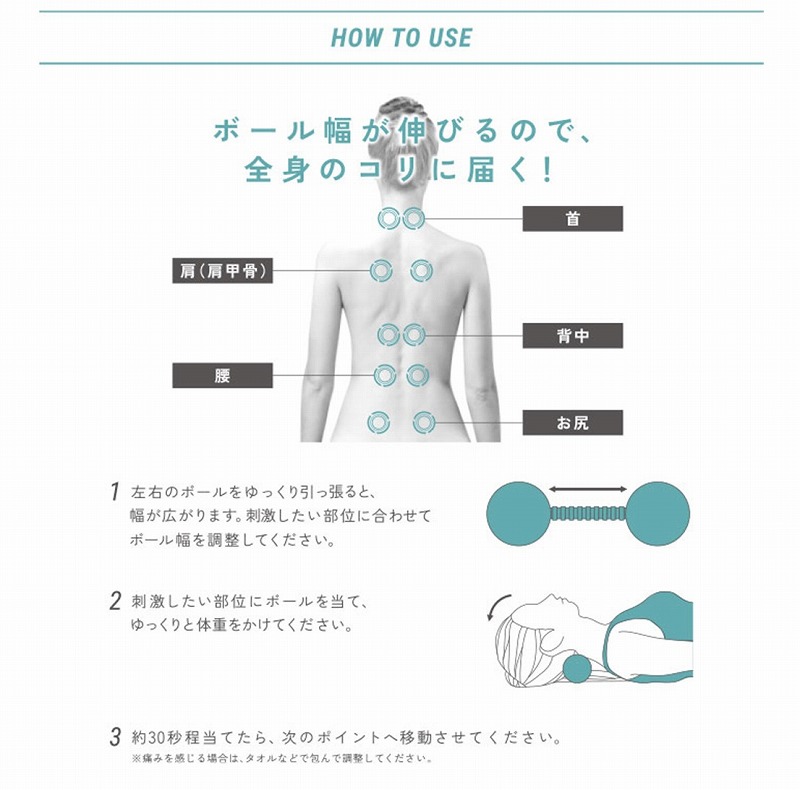 HOW TO USE

ボール幅が伸びるので、
全身のコリに届く！

首

肩（肩甲骨）

背中

腰

お尻

1 左右のボールをゆっくり引っ張ると、幅が広がります。刺激したい部位に合わせてボール幅を調整してください。

2 刺激したい部位にボールを当て、ゆっくりと体重をかけてください。

3 約30秒程当てたら、次のポイントへ移動させてください。
※痛みを感じる場合は、タオルなどで包んで調整してください。