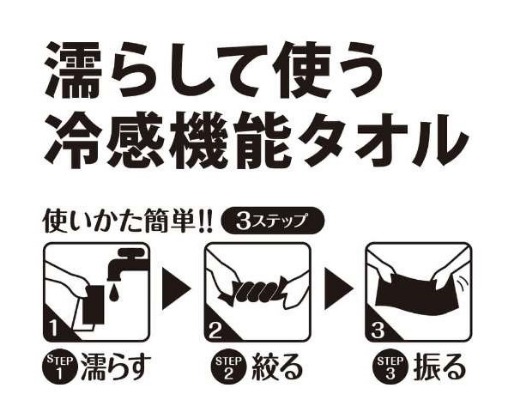 濡らして使う
冷感機能タオル

使いかた簡単!! 3ステップ

1

2

3

STEP 1 濡らす

STEP 2 絞る

STEP 3 振る