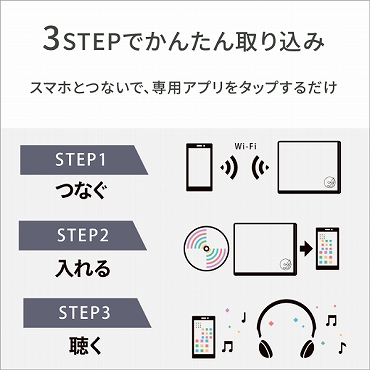 3STEPでかんたん取り込み

スマホとつないで、専用アプリをタップするだけ

STEP1
つなぐ

Wi-Fi

STEP2
入れる

STEP3
聴く