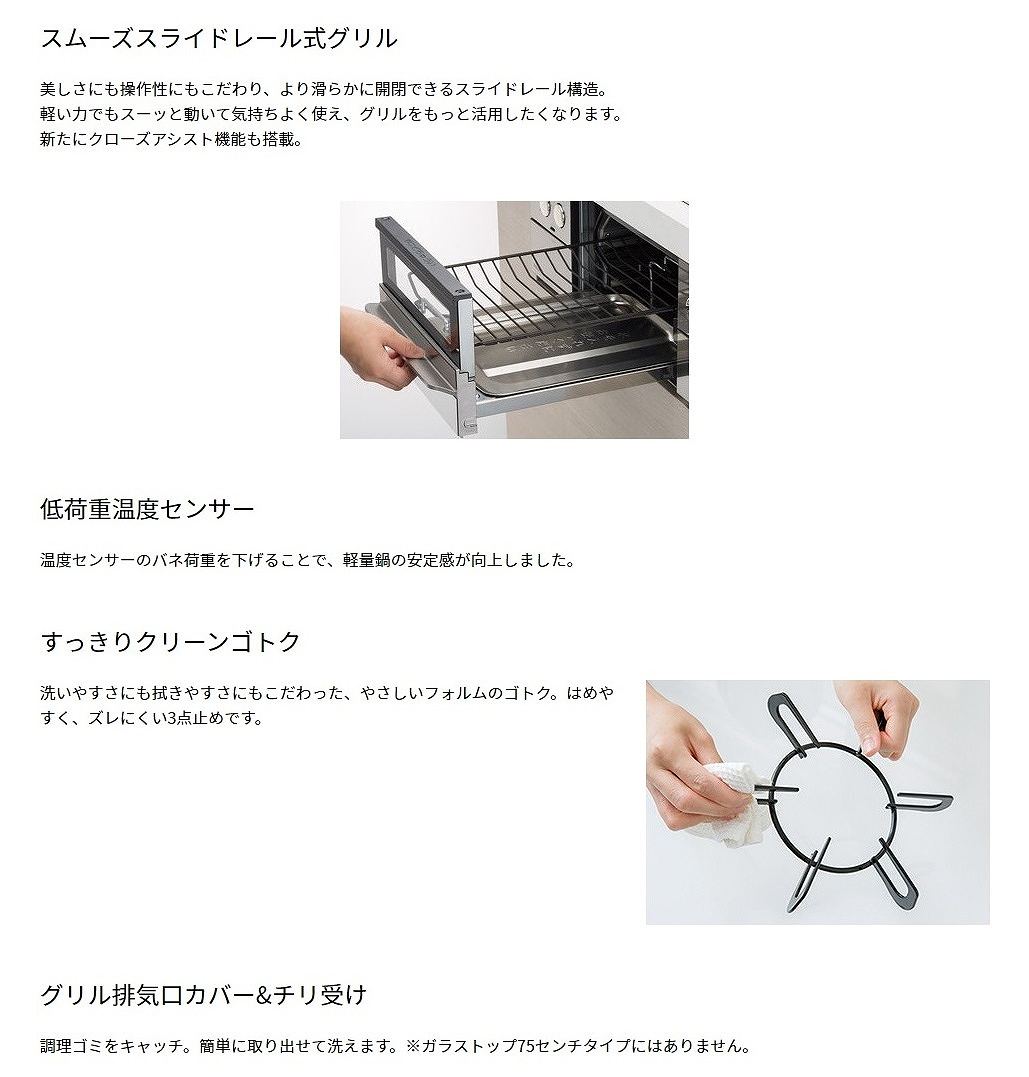 スムーズスライドレール式グリル

美しさにも操作性にもこだわり、より滑らかに開閉できるスライドレール構造。
軽い力でもスーッと動いて気持ちよく使え、グリルをもっと活用したくなります。
新たにクローズアシスト機能も搭載。

低荷重温度センサー

温度センサーのバネ荷重を下げることで、軽量鍋の安定感が向上しました。

すっきりクリーンゴトク

洗いやすさにも拭きやすさにもこだわった、やさしいフォルムのゴトク。はめやすく、ズレにくい3点止めです。

グリル排気口カバー&チリ受け

調理ゴミをキャッチ。簡単に取り出せて洗えます。※ガラストップ75センチタイプにはありません。