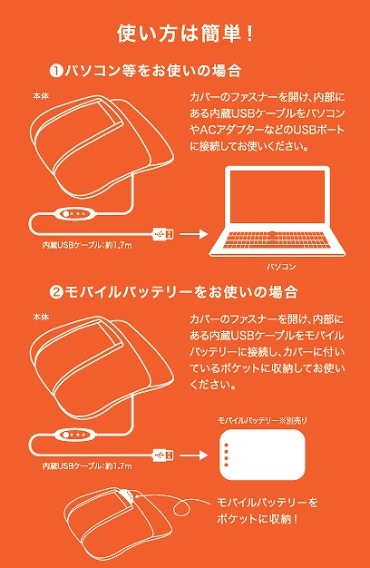 使い方は簡単！

❶パソコン等をお使いの場合

本体

カバーのファスナーを開け、内部にある内蔵USBケーブルをパソコンやACアダプターなどのUSBポートに接続してお使いください。

内蔵USBケーブル：約1.7m

パソコン

❷モバイルバッテリーをお使いの場合

本体

カバーのファスナーを開け、内部にある内蔵USBケーブルをモバイルバッテリーに接続し、カバーに付いているポケットに収納してお使いください。

モバイルバッテリー※別売り

内蔵USBケーブル：約1.7m

モバイルバッテリーをポケットに収納！