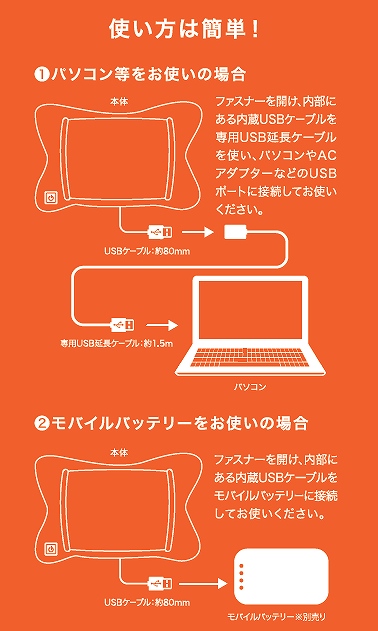 使い方は簡単！

❶パソコン等をお使いの場合

本体

ファスナーを開け、内部にある内蔵USBケーブルを専用USB延長ケーブルを使い、パソコンやACアダプターなどのUSBポートに接続してお使いください。

USBケーブル：約80mm

専用USB延長ケーブル：約1.5m

パソコン

❷モバイルバッテリーをお使いの場合

本体

ファスナーを開け、内部にある内蔵USBケーブルをモバイルバッテリーに接続してお使いください。

USBケーブル：約80mm

モバイルバッテリー※別売り