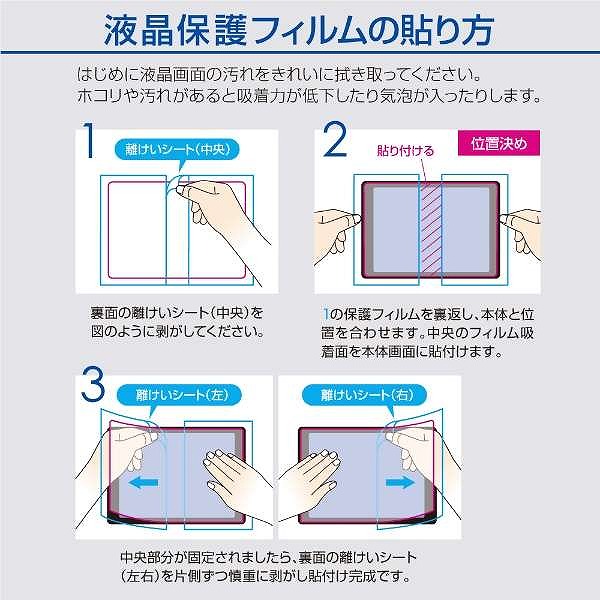 液晶保護フィルムの貼り方

はじめに液晶画面の汚れをきれいに拭き取ってください。
ホコリや汚れがあると吸着力が低下したり気泡が入ったりします。

1

離けいシート(中央)

裏面の離けいシート(中央)を図のように剥がしてください。

2

貼り付ける

位置決め

1の保護フィルムを裏返し、本体と位置を合わせます。中央のフィルム吸着面を本体画面に貼付けます。

3

離けいシート(左)

離けいシート(右)

中央部分が固定されましたら、裏面の離けいシート(左右)を片側ずつ慎重に剥がし貼付け完成です。