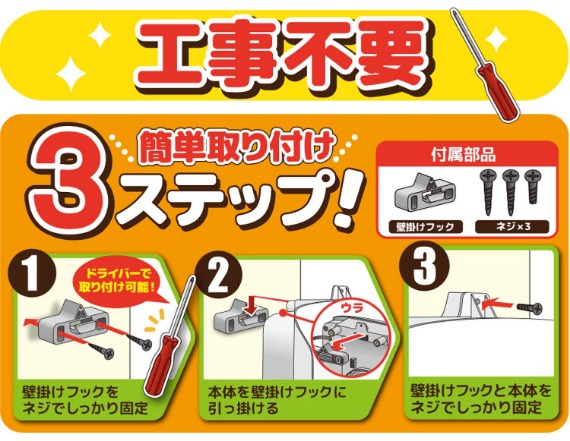 工事不要

簡単取り付け
3ステップ!

付属部品
壁掛けフック
ネジ×3

1
ドライバーで取り付け可能!
壁掛けフックをネジでしっかり固定

2
ウラ
本体を壁掛けフックに引っ掛ける

3
壁掛けフックと本体をネジでしっかり固定