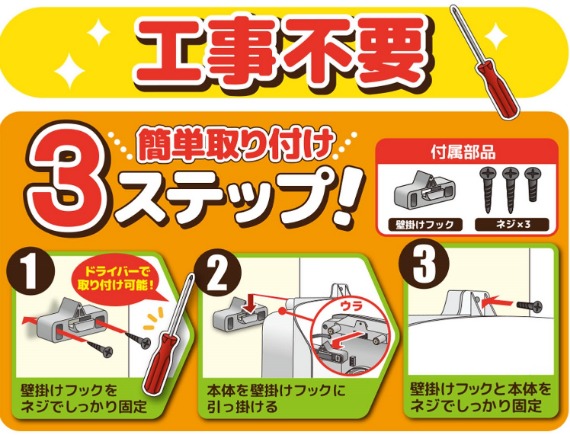 工事不要

簡単取り付け
3ステップ!

付属部品
壁掛けフック
ネジ×3

1
ドライバーで取り付け可能!
壁掛けフックをネジでしっかり固定

2
ウラ
本体を壁掛けフックに引っ掛ける

3
壁掛けフックと本体をネジでしっかり固定