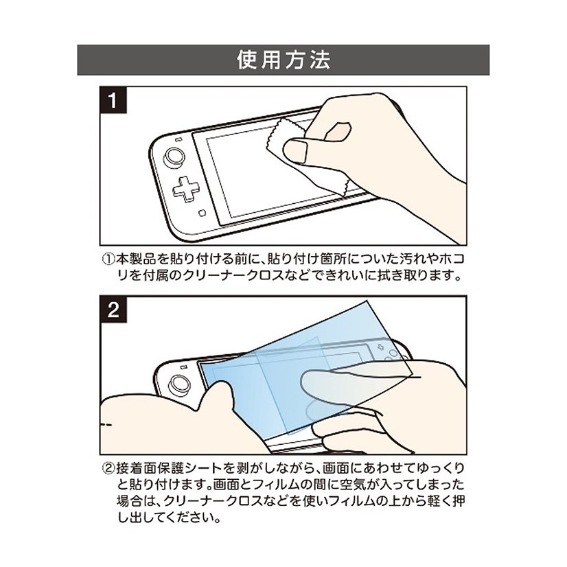 使用方法

1

①本製品を貼り付ける前に、貼り付け箇所についた汚れやホコリを付属のクリーナークロスなどできれいに拭き取ります。

2

②接着面保護シートを剥がしながら、画面にあわせてゆっくりと貼り付けます。画面とフィルムの間に空気が入ってしまった場合は、クリーナークロスなどを使いフィルムの上から軽く押し出してください。