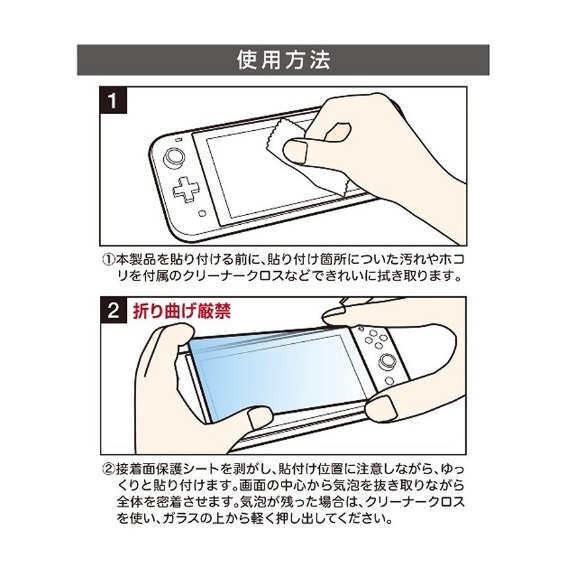 使用方法

1

①本製品を貼り付ける前に、貼り付け箇所についた汚れやホコリを付属のクリーナークロスなどできれいに拭き取ります。

2 折り曲げ厳禁

②接着面保護シートを剥がし、貼付け位置に注意しながら、ゆっくりと貼り付けます。画面の中心から気泡を抜き取りながら全体を密着させます。気泡が残った場合は、クリーナークロスを使い、ガラスの上から軽く押し出してください。