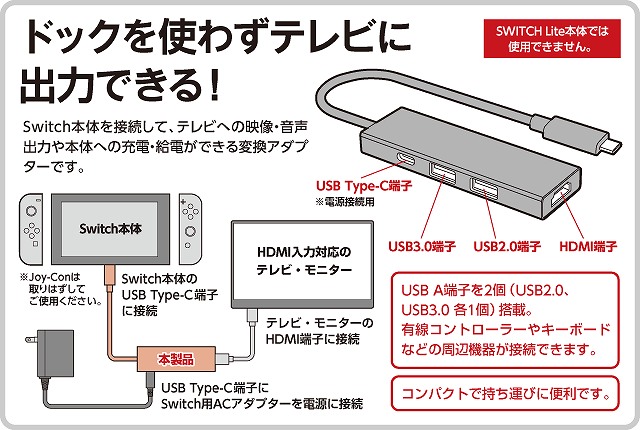 ドックを使わずテレビに出力できる！

SWITCH Lite本体では使用できません。

Switch本体を接続して、テレビへの映像・音声出力や本体への充電・給電ができる変換アダプターです。

USB Type-C端子
※電源接続用

USB3.0端子

USB2.0端子

HDMI端子

Switch本体

※Joy-Conは取りはずしてご使用ください。

Switch本体のUSB Type-C端子に接続

HDMI入力対応のテレビ・モニター

テレビ・モニターのHDMI端子に接続

本製品

USB Type-C端子にSwitch用ACアダプターを電源に接続

USB A端子を2個（USB2.0、USB3.0 各1個）搭載。有線コントローラーやキーボードなどの周辺機器が接続できます。

コンパクトで持ち運びに便利です。