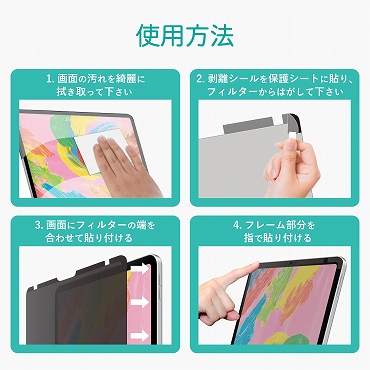 使用方法

1. 画面の汚れを綺麗に拭き取って下さい

2. 剥離シールを保護シートに貼り、フィルターからはがして下さい

3. 画面にフィルターの端を合わせて貼り付ける

4. フレーム部分を指で貼り付ける