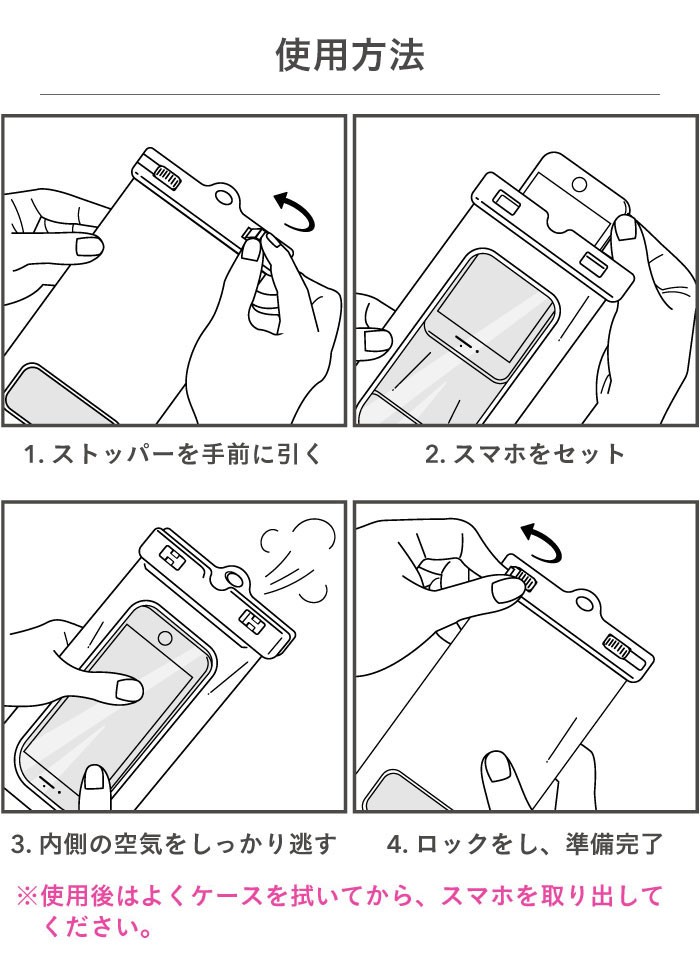 使用方法

1. ストッパーを手前に引く

2. スマホをセット

3. 内側の空気をしっかり逃す

4. ロックをし、準備完了

※使用後はよくケースを拭いてから、スマホを取り出してください。