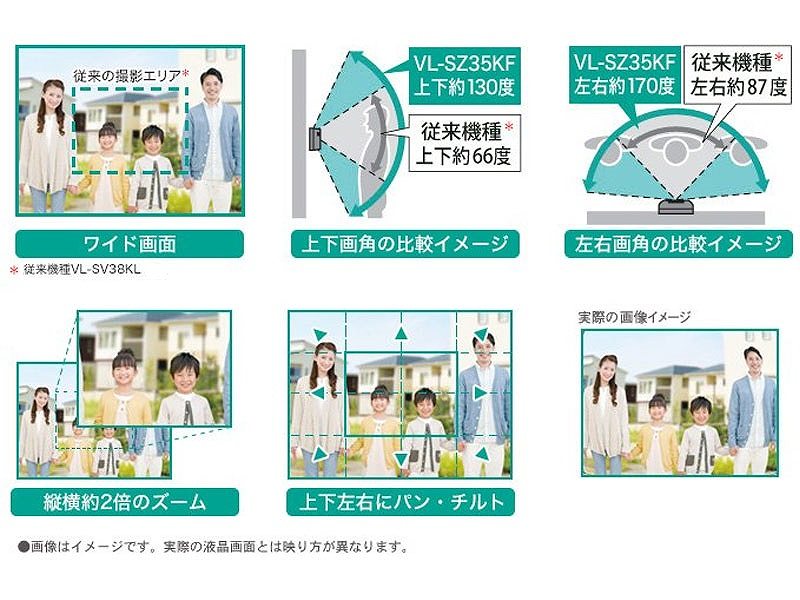 従来の撮影エリア*

ワイド画面

* 従来機種VL-SV38KL

VL-SZ35KF
上下約130度

従来機種*
上下約66度

上下画角の比較イメージ

VL-SZ35KF
左右約170度

従来機種*
左右約87度

左右画角の比較イメージ

縦横約2倍のズーム

上下左右にパン・チルト

実際の画像イメージ

●画像はイメージです。実際の液晶画面とは映り方が異なります。