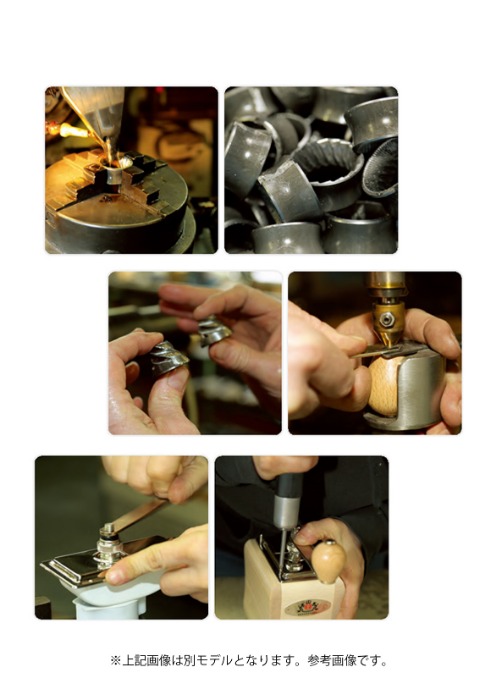 ※上記画像は別モデルとなります。参考画像です。