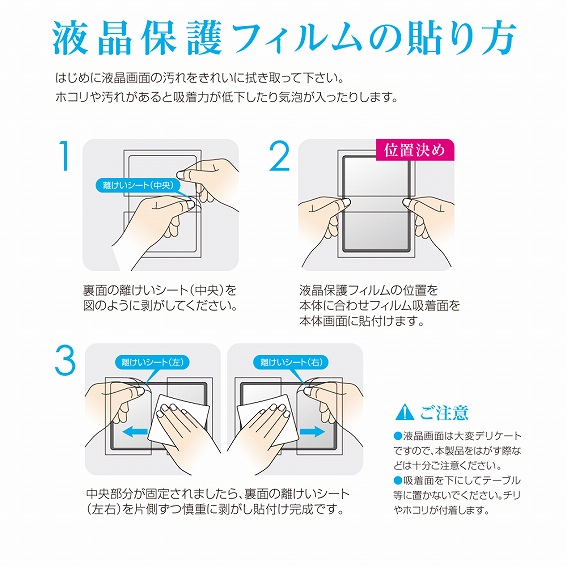 液晶保護フィルムの貼り方

はじめに液晶画面の汚れをきれいに拭き取って下さい。
ホコリや汚れがあると吸着力が低下したり気泡が入ったりします。

1

離けいシート(中央)

裏面の離けいシート(中央)を図のように剥がしてください。

2

位置決め

液晶保護フィルムの位置を本体に合わせフィルム吸着面を本体画面に貼付けます。

3

離けいシート(左)

離けいシート(右)

中央部分が固定されましたら、裏面の離けいシート(左右)を片側ずつ慎重に剥がし貼付け完成です。

ご注意

●液晶画面は大変デリケートですので、本製品をはがす際などは十分ご注意ください。
●吸着面を下にしてテーブル等に置かないでください。チリやホコリが付着します。