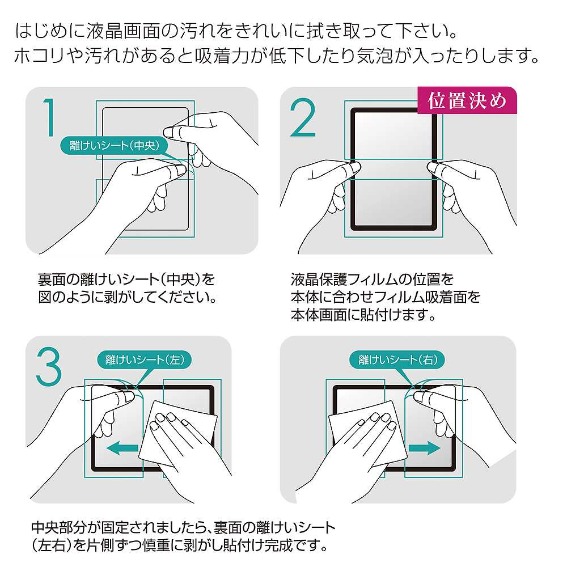 はじめに液晶画面の汚れをきれいに拭き取って下さい。
ホコリや汚れがあると吸着力が低下したり気泡が入ったりします。

1

離けいシート(中央)

裏面の離けいシート(中央)を図のように剥がしてください。

2

位置決め

液晶保護フィルムの位置を本体に合わせフィルム吸着面を本体画面に貼付けます。

3

離けいシート(左)

離けいシート(右)

中央部分が固定されましたら、裏面の離けいシート(左右)を片側ずつ慎重に剥がし貼付け完成です。