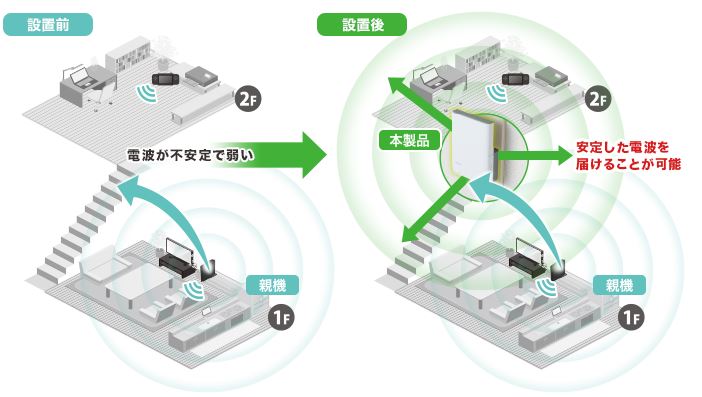 設置前

2F

電波が不安定で弱い

親機

1F

設置後

2F

本製品

安定した電波を届けることが可能

親機

1F