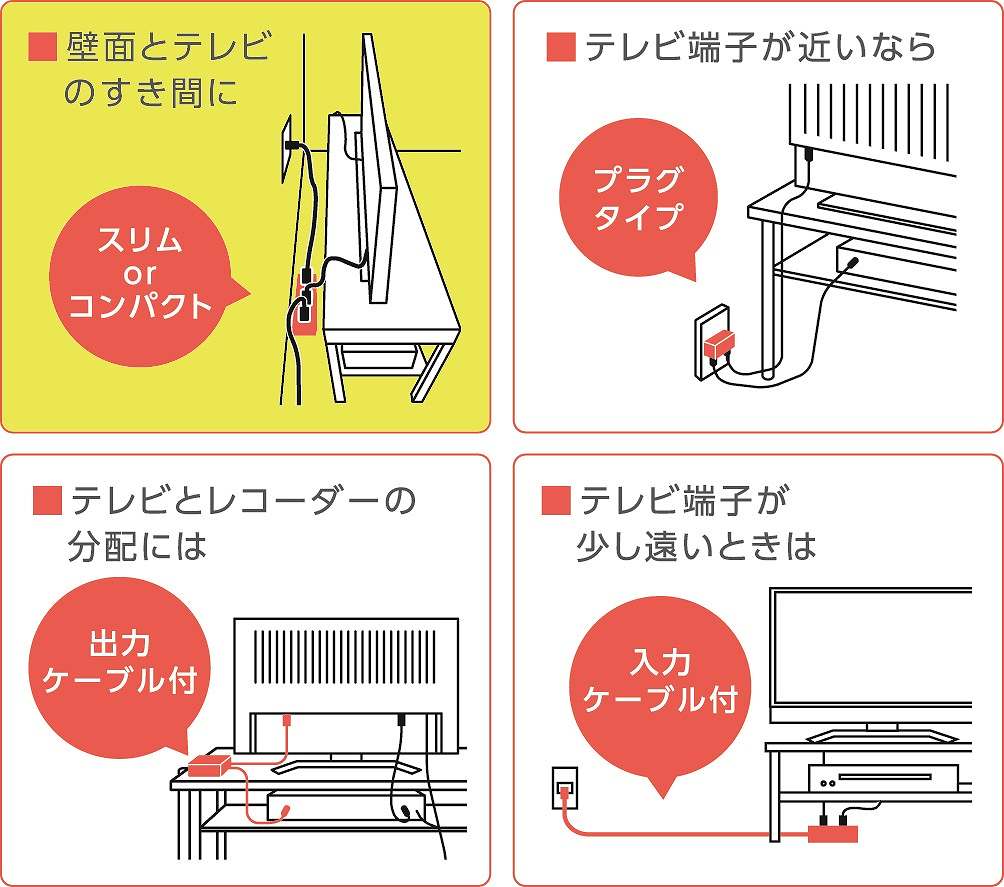 ■壁面とテレビのすき間に

スリム
or
コンパクト

■テレビ端子が近いなら

プラグタイプ

■テレビとレコーダーの分配には

出力ケーブル付

■テレビ端子が少し遠いときは

入力ケーブル付