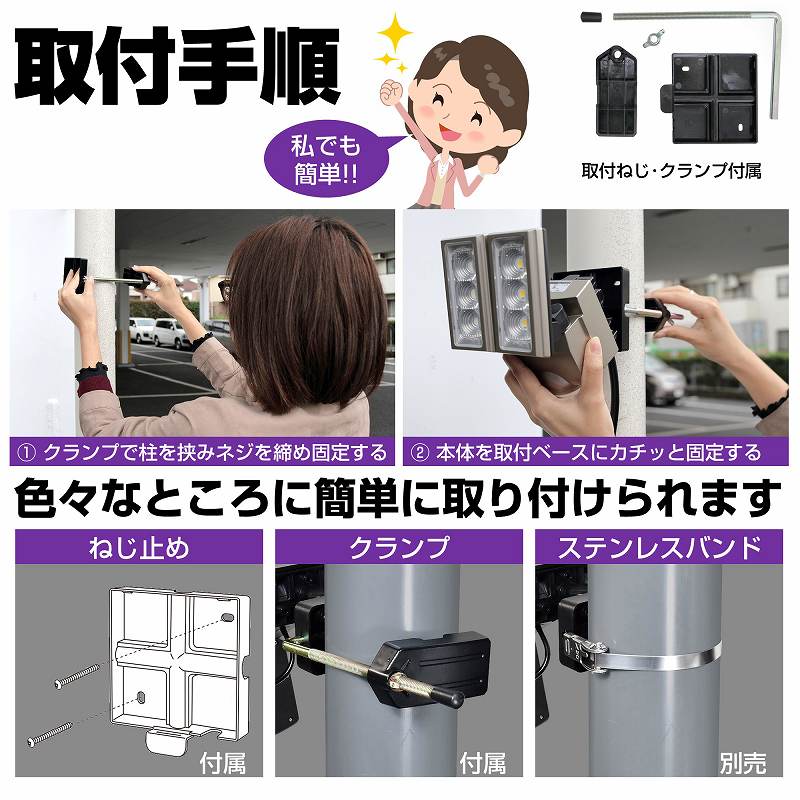 取付手順

私でも簡単!!

取付ねじ・クランプ付属

① クランプで柱を挟みネジを締め固定する

② 本体を取付ベースにカチッと固定する

色々なところに簡単に取り付けられます

ねじ止め

付属

クランプ

付属

ステンレスバンド

別売