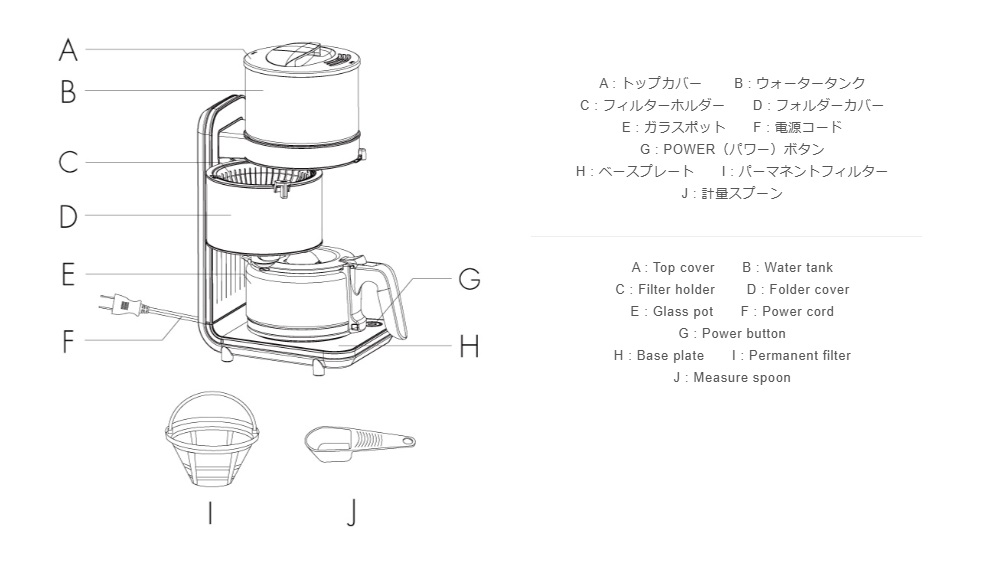 A
B
C
D
E
F
G
H
I
J

A : トップカバー　B : ウォータータンク
C : フィルターホルダー　D : フォルダーカバー
E : ガラスポット　F : 電源コード
G : POWER（パワー）ボタン
H : ベースプレート　I : パーマネントフィルター
J : 計量スプーン

A : Top cover　B : Water tank
C : Filter holder　D : Folder cover
E : Glass pot　F : Power cord
G : Power button
H : Base plate　I : Permanent filter
J : Measure spoon