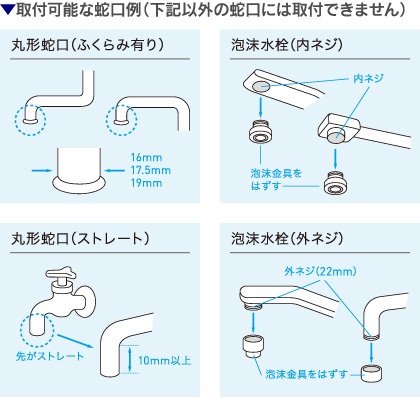 ▼取付可能な蛇口例（下記以外の蛇口には取付できません）

丸形蛇口（ふくらみ有り）

16mm
17.5mm
19mm

泡沫水栓（内ネジ）

内ネジ

泡沫金具をはずす

丸形蛇口（ストレート）

先がストレート

10mm以上

泡沫水栓（外ネジ）

外ネジ(22mm)

泡沫金具をはずす