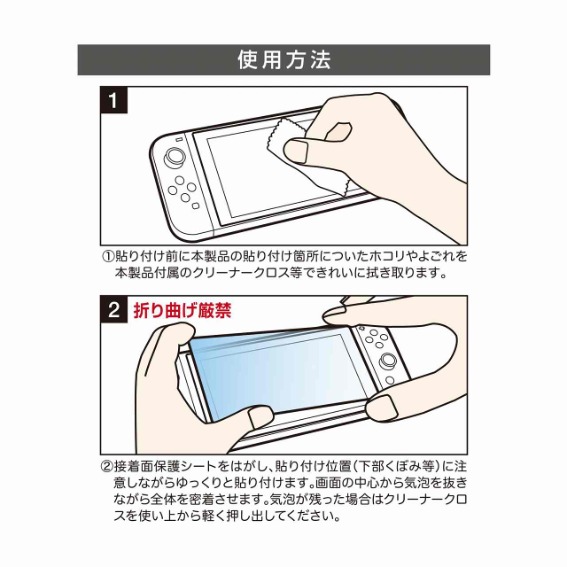 使用方法

1

①貼り付け前に本製品の貼り付け箇所についたホコリやよごれを本製品付属のクリーナークロス等できれいに拭き取ります。

2 折り曲げ厳禁

②接着面保護シートをはがし、貼り付け位置(下部くぼみ等)に注意しながらゆっくりと貼り付けます。画面の中心から気泡を抜きながら全体を密着させます。気泡が残った場合はクリーナークロスを使い上から軽く押し出してください。